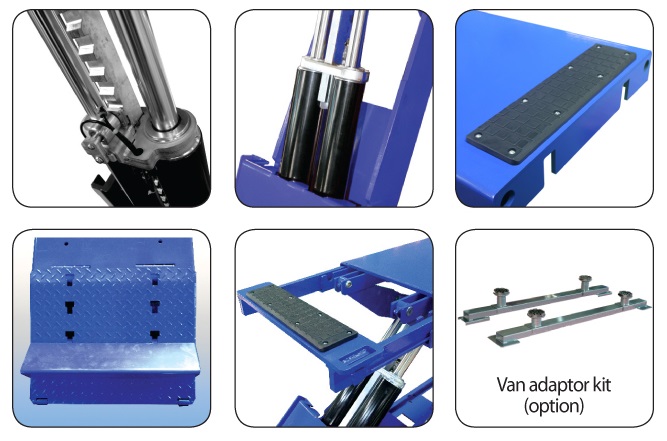 Van adaptor kit
(option)